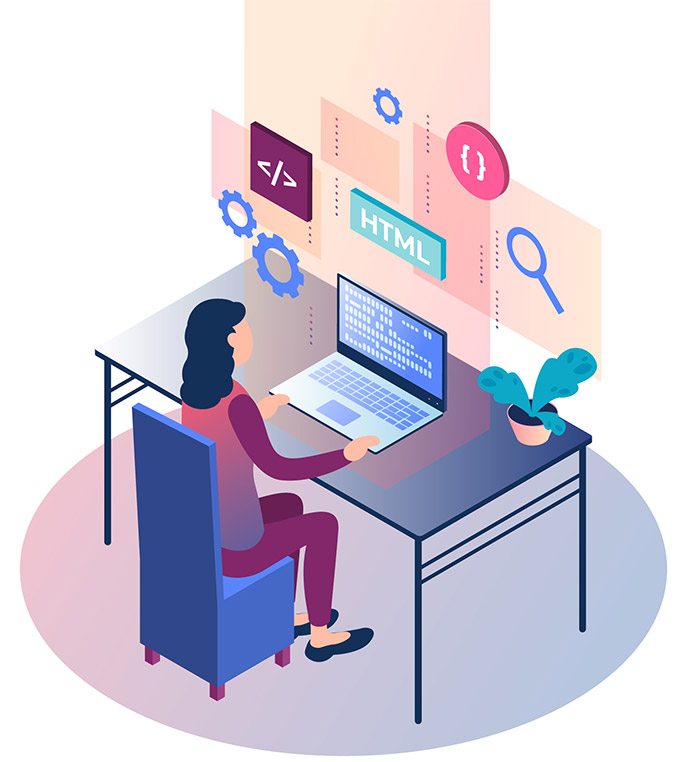 </>

HTML

{}